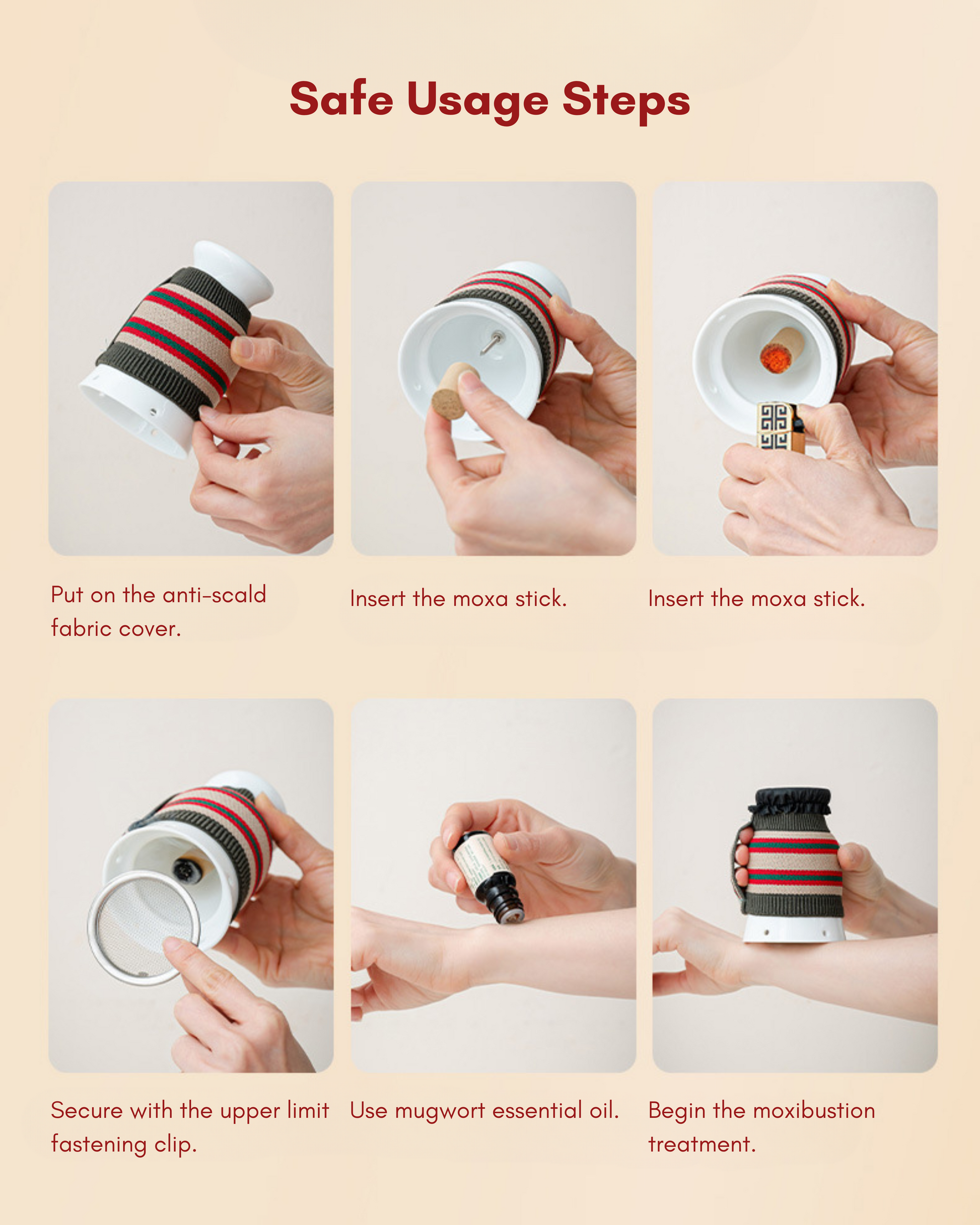 Safe Usage Steps

Put on the anti-scald fabric cover.

Insert the moxa stick.

Insert the moxa stick.

Secure with the upper limit fastening clip.

Use mugwort essential oil.

Begin the moxibustion treatment.